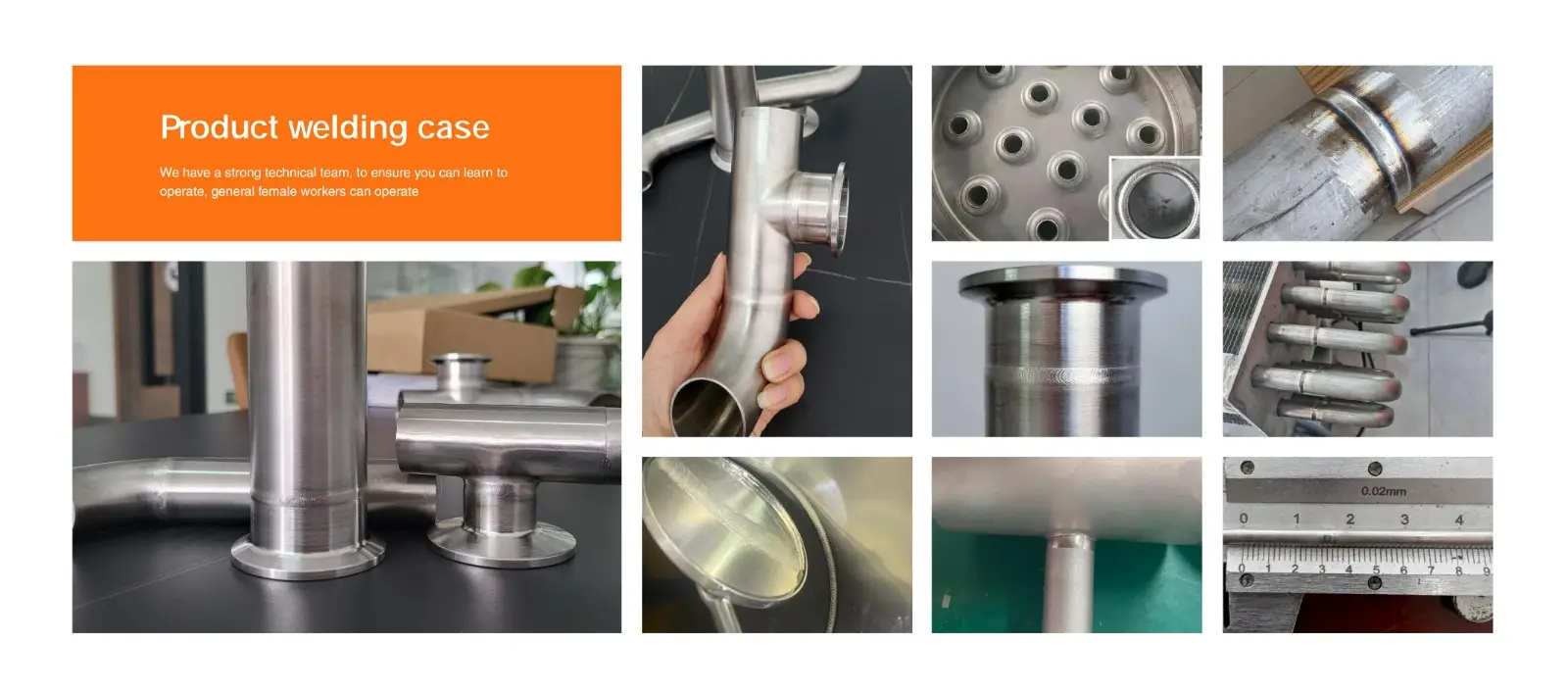 Product welding case

We have a strong technical team, to ensure you can learn to operate, general female workers can operate

0.02mm
0 1 2 3 4
0 1 2 3 4 5 6 7 8 9